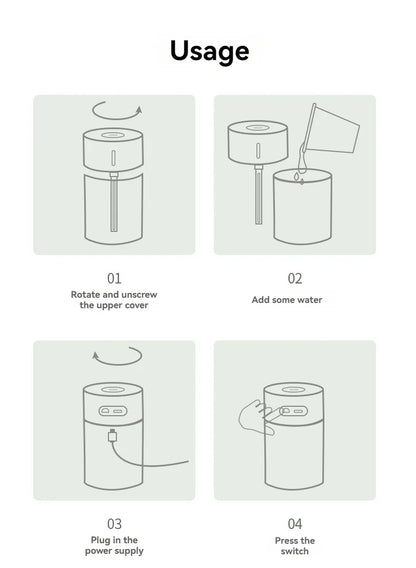 Usage

01
Rotate and unscrew the upper cover

02
Add some water

03
Plug in the power supply

04
Press the switch