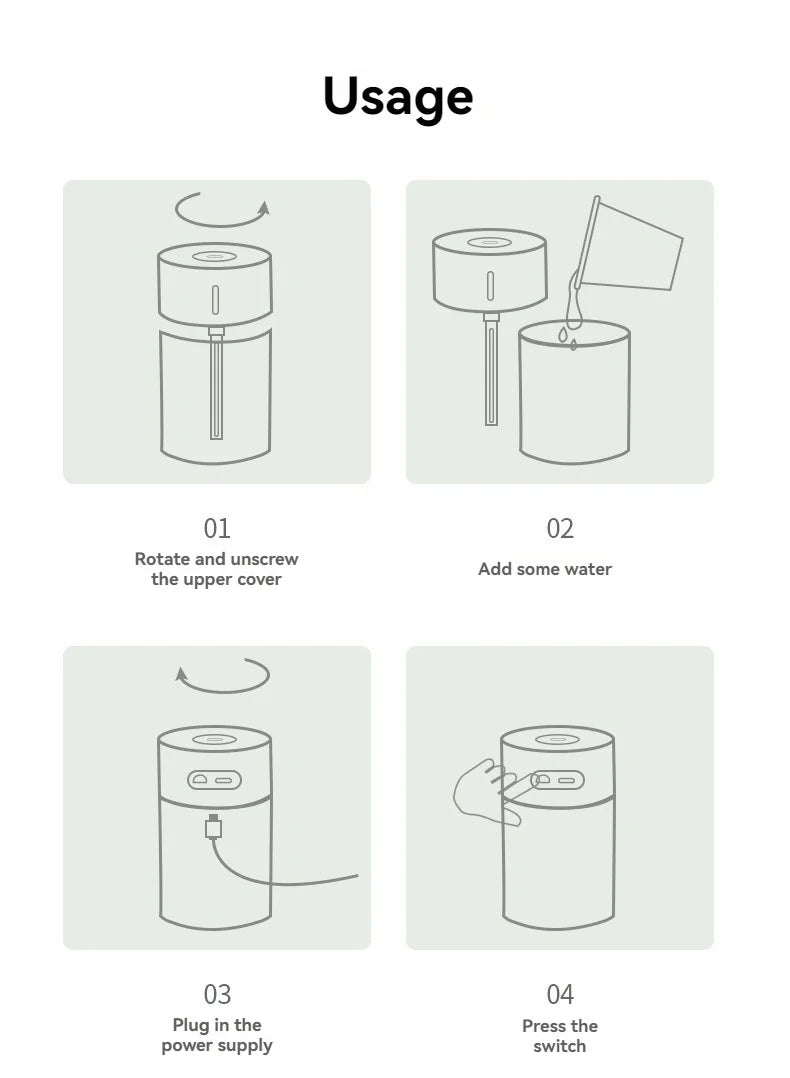 Usage

01
Rotate and unscrew the upper cover

02
Add some water

03
Plug in the power supply

04
Press the switch