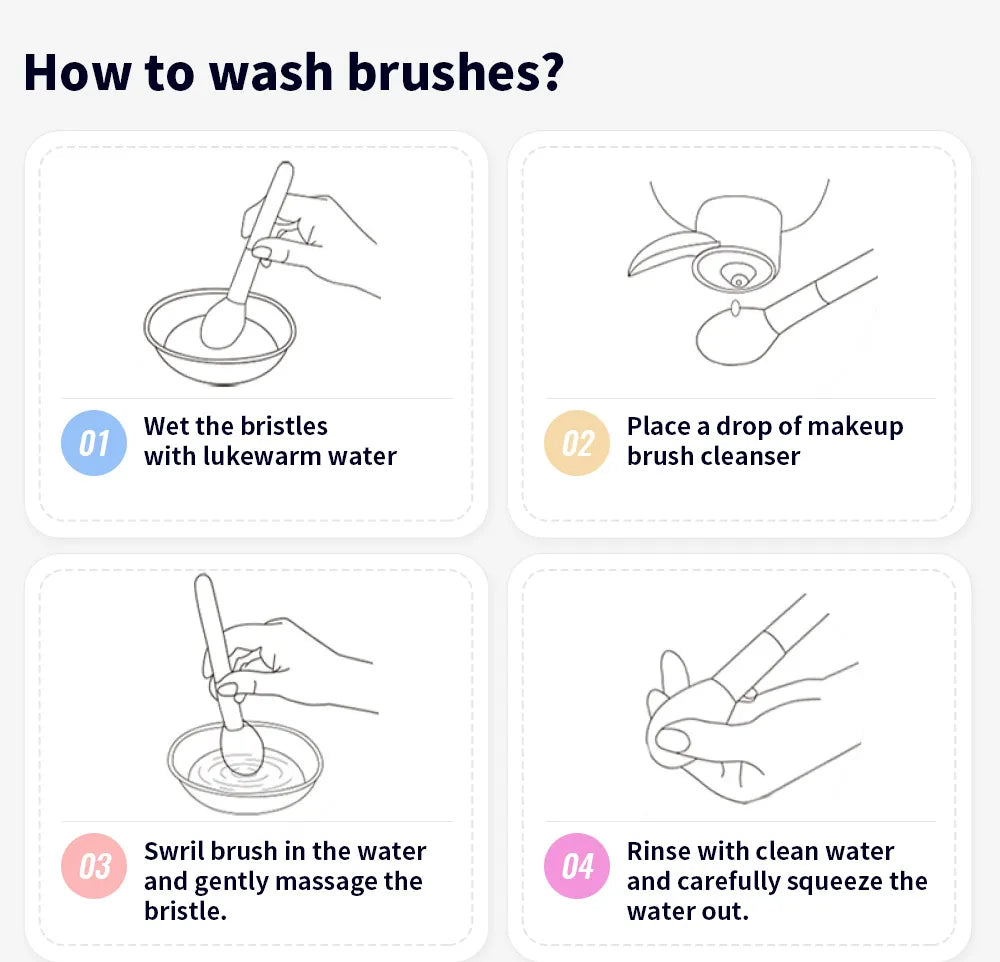 How to wash brushes?

01 Wet the bristles with lukewarm water

02 Place a drop of makeup brush cleanser

03 Swril brush in the water and gently massage the bristle.

04 Rinse with clean water and carefully squeeze the water out.