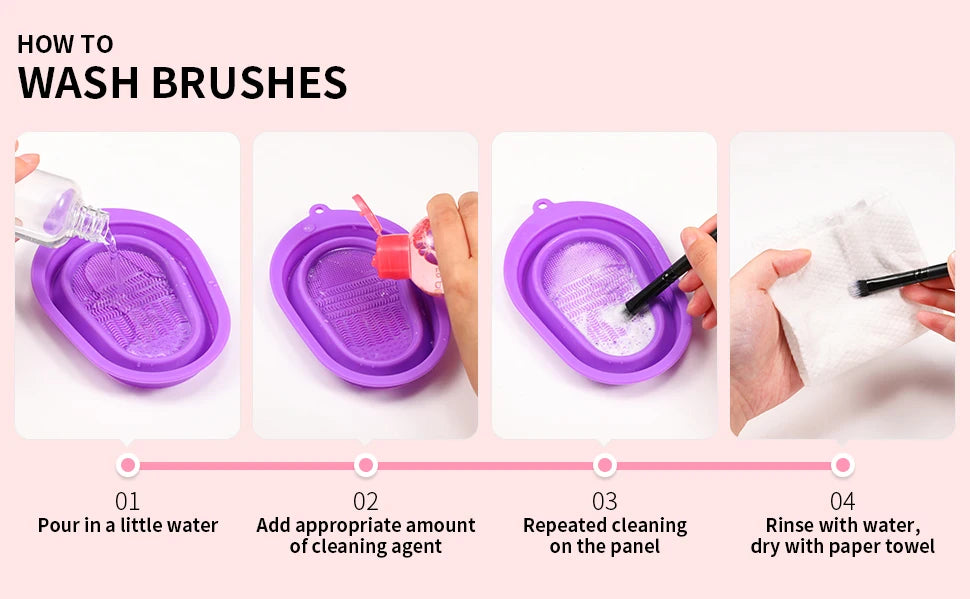 HOW TO
WASH BRUSHES

01
Pour in a little water

02
Add appropriate amount of cleaning agent

03
Repeated cleaning on the panel

04
Rinse with water, dry with paper towel