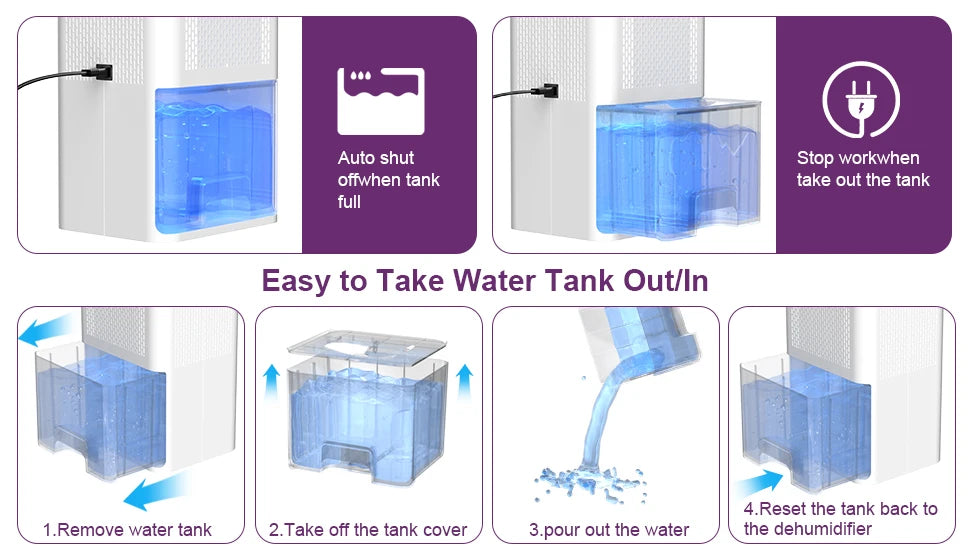 Auto shut offwhen tank full

Stop workwhen take out the tank

Easy to Take Water Tank Out/In

1.Remove water tank

2.Take off the tank cover

3.pour out the water

4.Reset the tank back to the dehumidifier