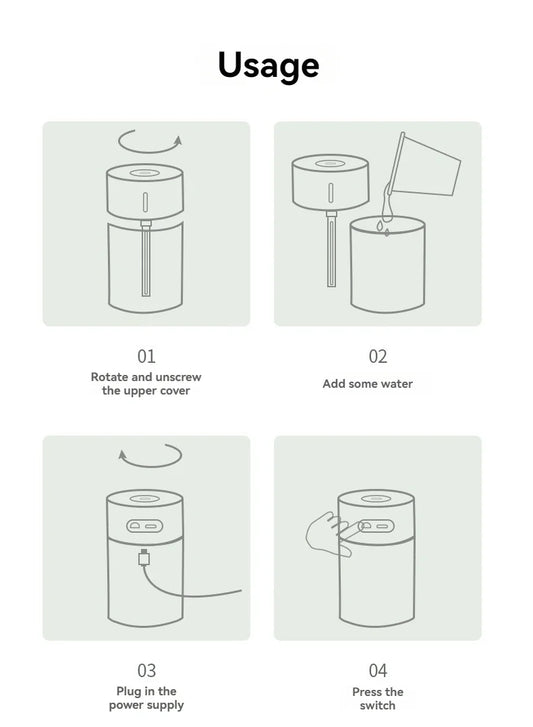 Usage

01
Rotate and unscrew the upper cover

02
Add some water

03
Plug in the power supply

04
Press the switch